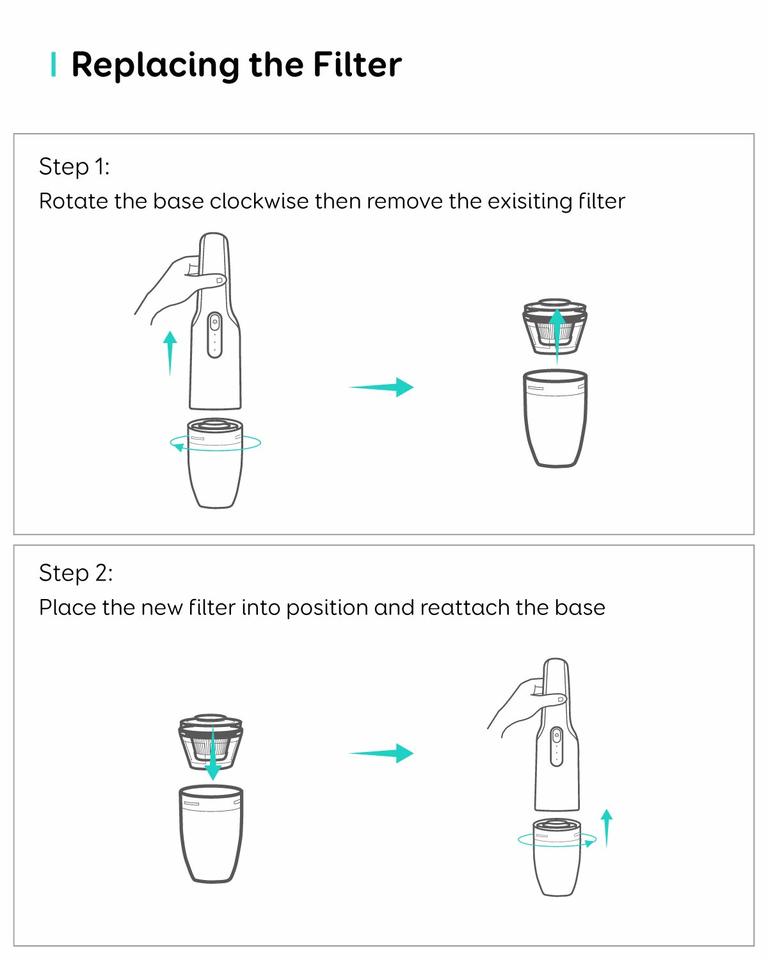 Replacing the Filter

Step 1:
Rotate the base clockwise then remove the exisiting filter

Step 2:
Place the new filter into position and reattach the base