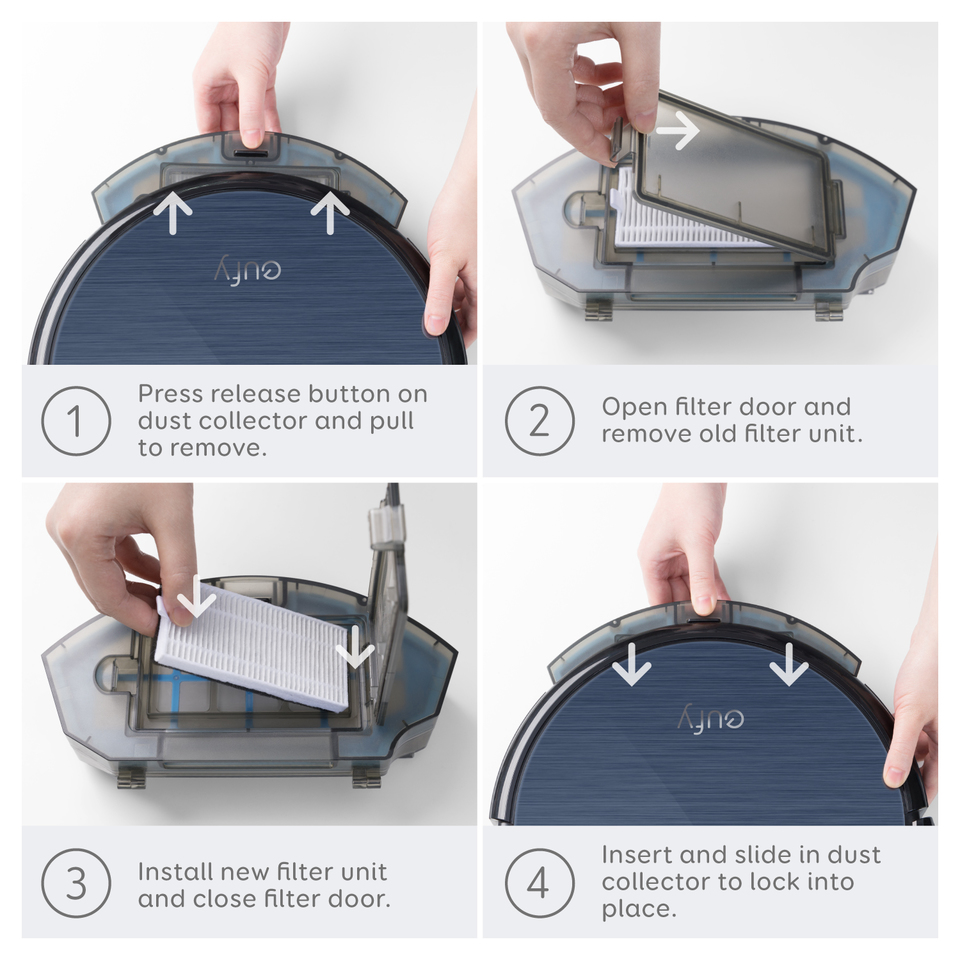 eufy

1 Press release button on dust collector and pull to remove.

2 Open filter door and remove old filter unit.

3 Install new filter unit and close filter door.

eufy

4 Insert and slide in dust collector to lock into place.